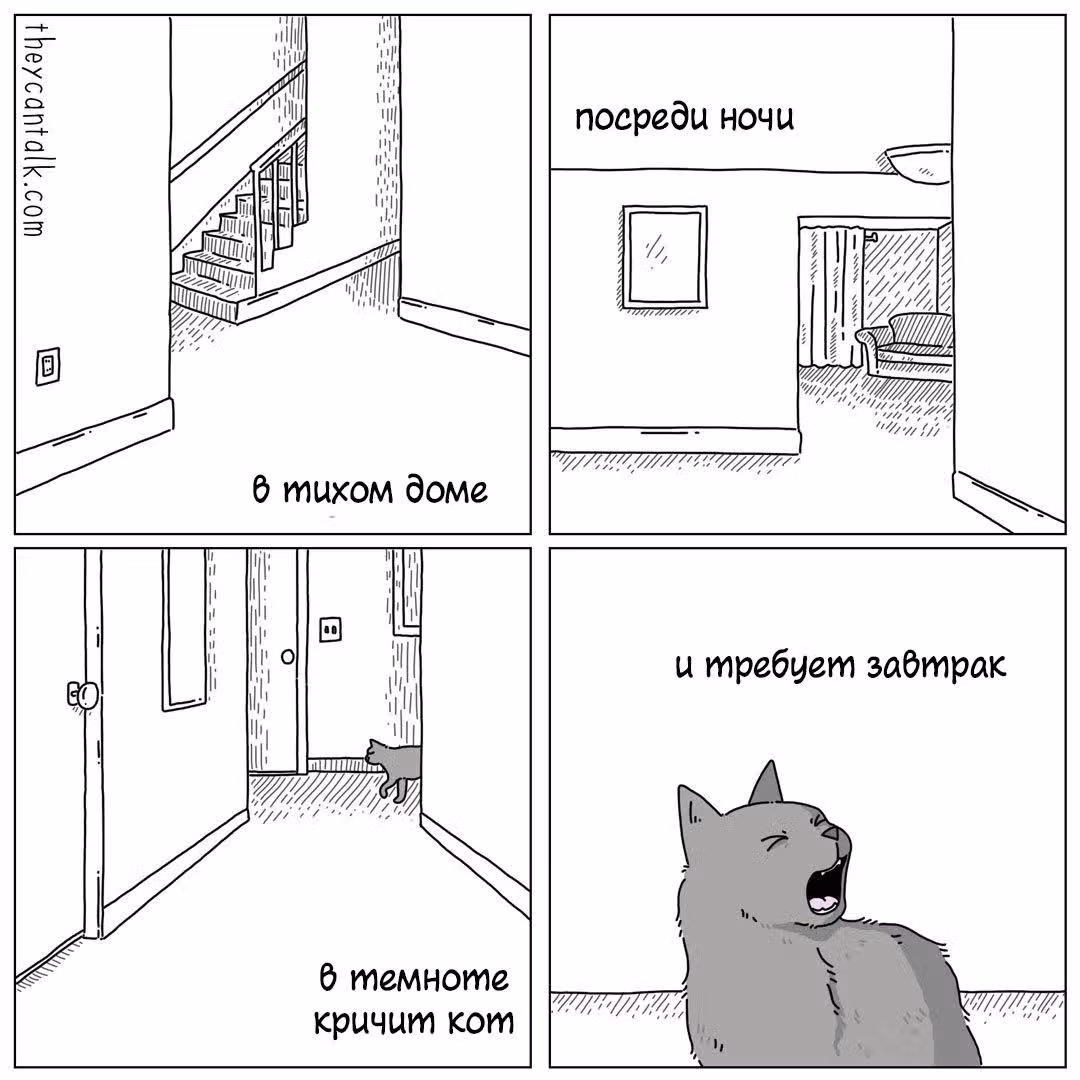 theycantalk.com

в тихом доме

посреди ночи

в темноте кричит кот

и требует завтрак