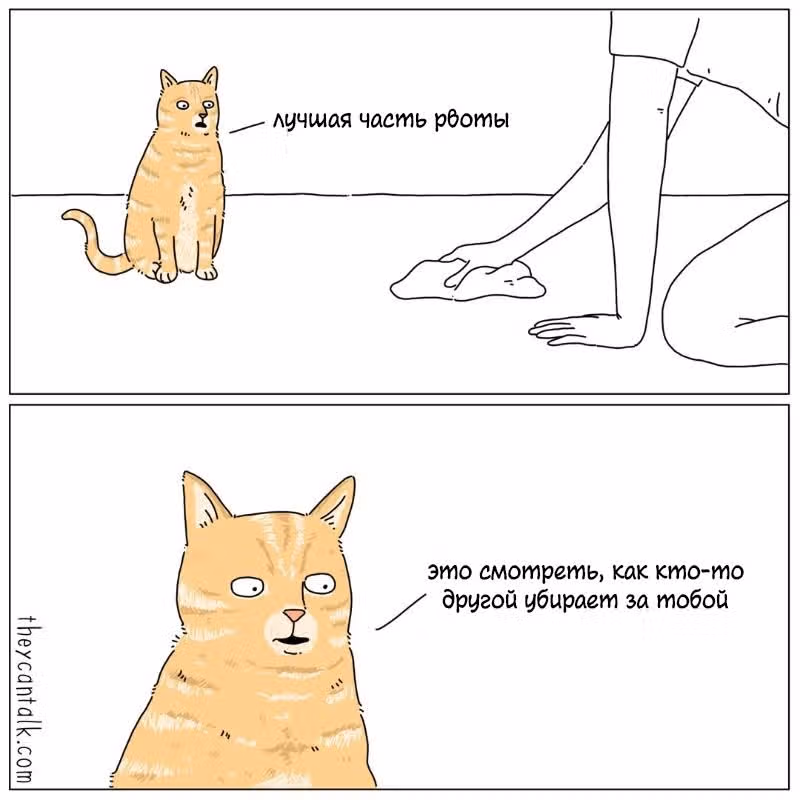 лучшая часть рвоты

это смотреть, как кто-то другой убирает за тобой

theycantalk.com