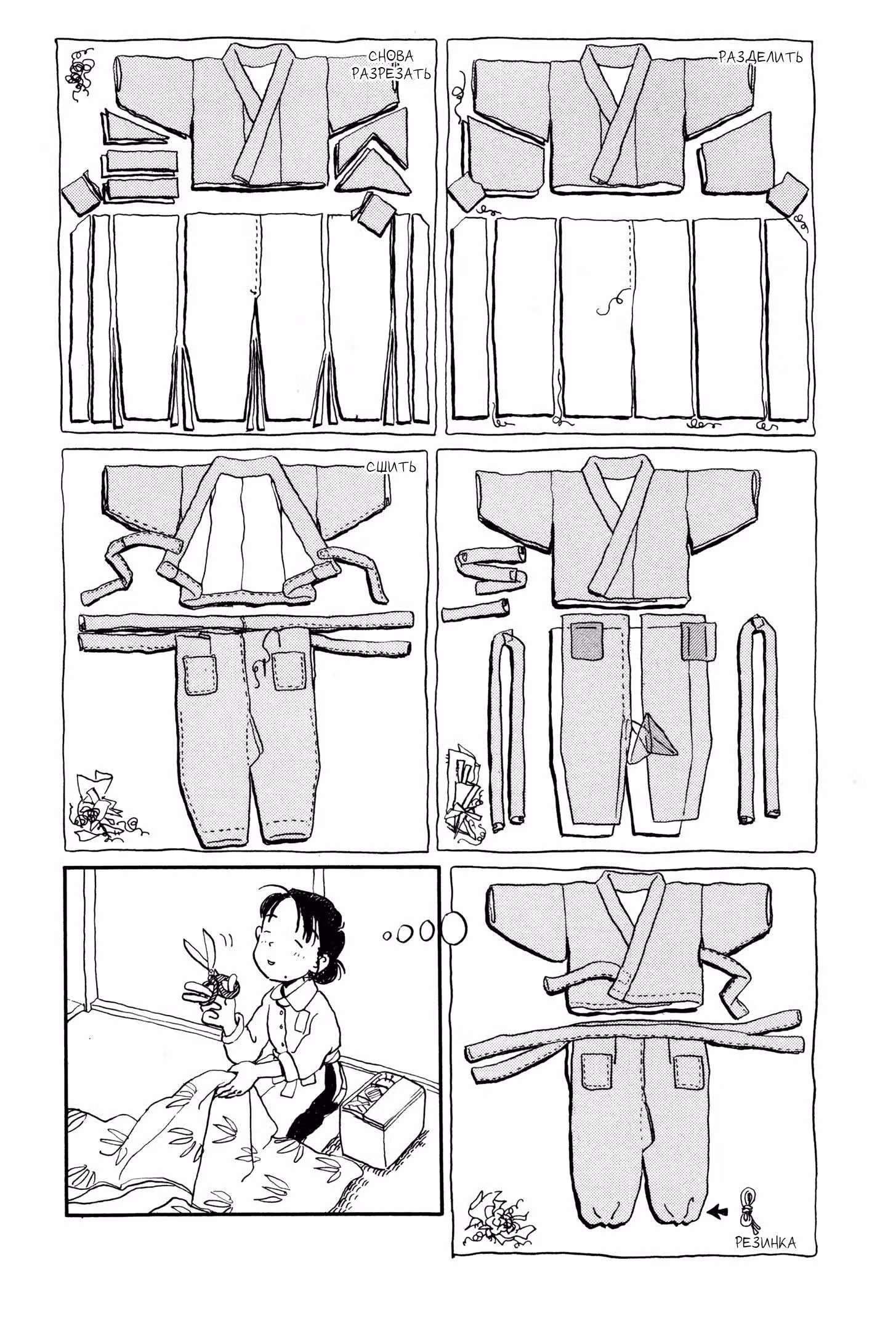 СНОВА РАЗРЕЗАТЬ

РАЗДЕЛИТЬ

СШИТЬ

РЕЗИНКА